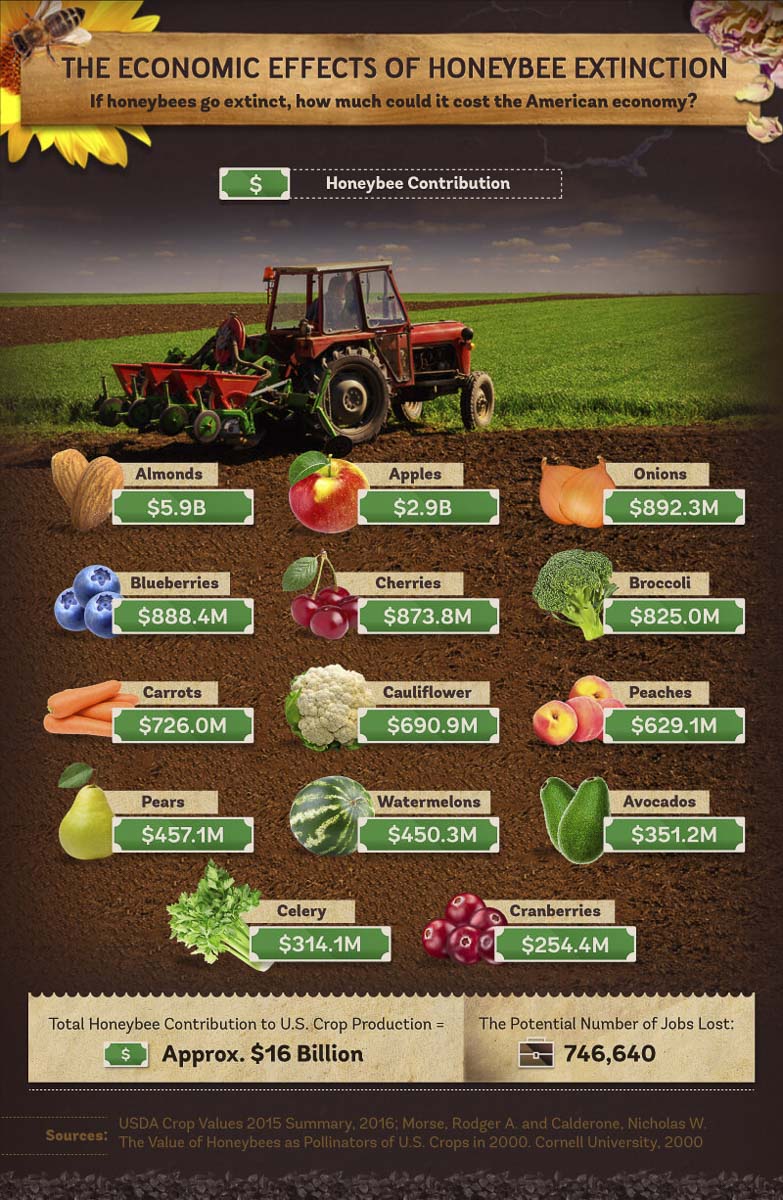 THE ECONOMIC EFFECTS OF HONEYBEE EXTINCTION

If honeybees go extinct, how much could it cost the American economy?

$ Honeybee Contribution

Almonds
$5.9B

Apples
$2.9B

Onions
$892.3M

Blueberries
$888.4M

Cherries
$873.8M

Broccoli
$825.0M

Carrots
$726.0M

Cauliflower
$690.9M

Peaches
$629.1M

Pears
$457.1M

Watermelons
$450.3M

Avocados
$351.2M

Celery
$314.1M

Cranberries
$254.4M

Total Honeybee Contribution to U.S. Crop Production =

$ Approx. $16 Billion

The Potential Number of Jobs Lost:

746,640

Sources: USDA Crop Values 2015 Summary, 2016; Morse, Rodger A. and Calderone, Nicholas W. The Value of Honeybees as Pollinators of U.S. Crops in 2000. Cornell University, 2000